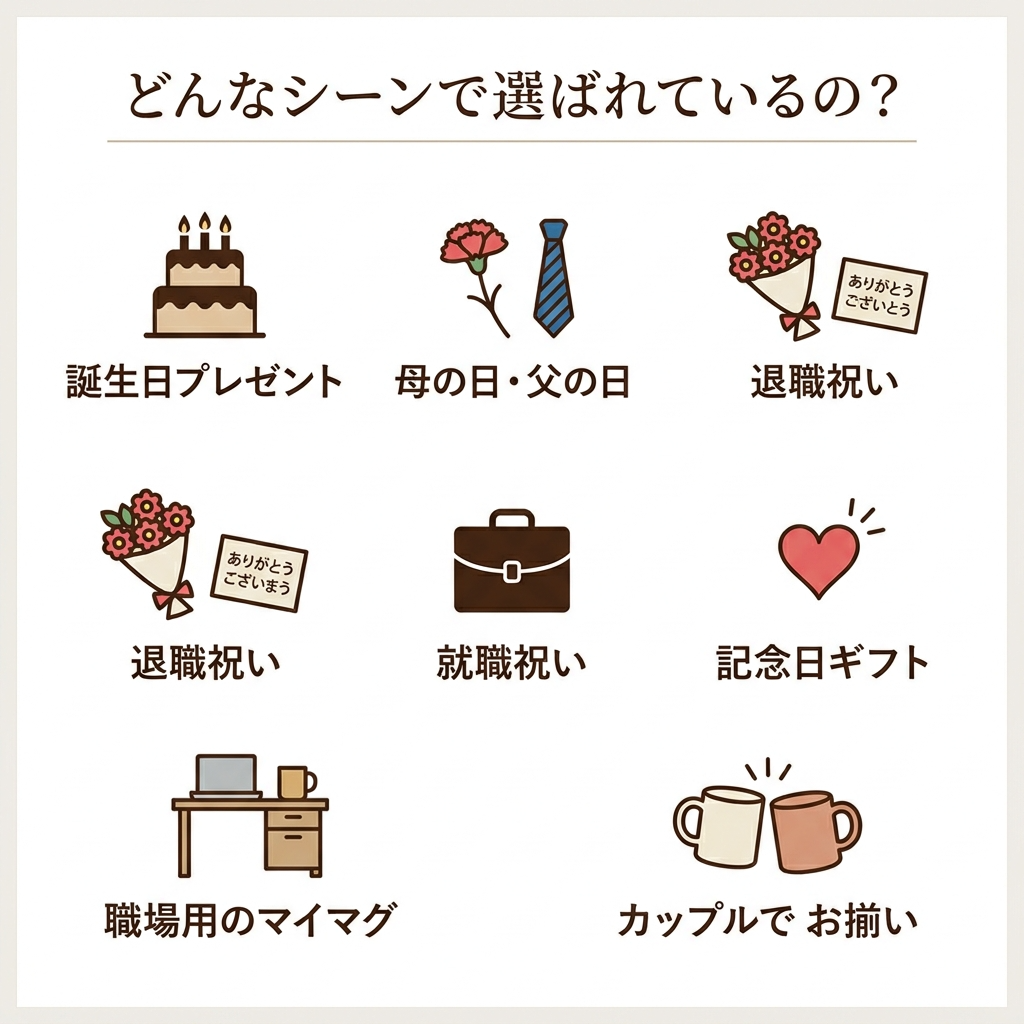 どんなシーンで選ばれているの？

誕生日プレゼント

母の日・父の日

ありがとう ございとう

退職祝い

ありがとう ございまう

退職祝い

就職祝い

記念日ギフト

職場用のマイマグ

カップルで お揃い