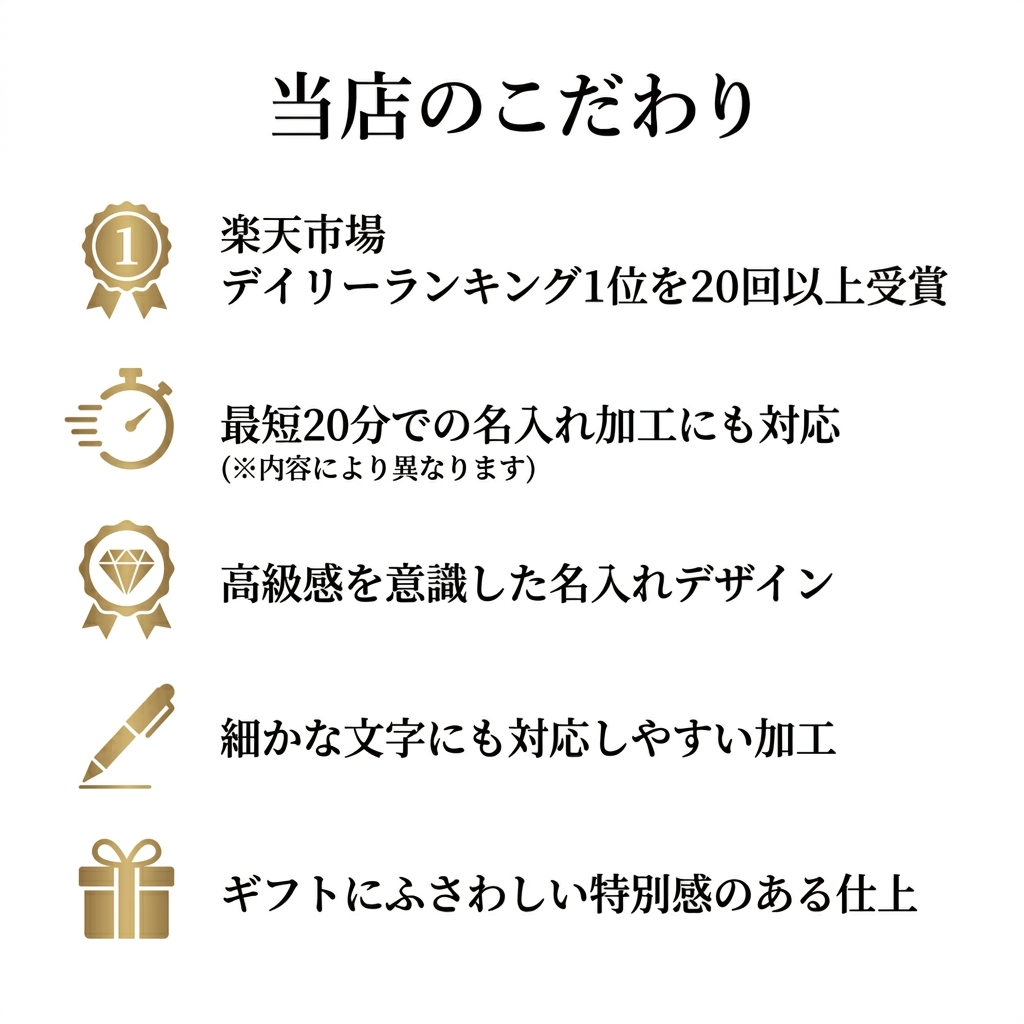 当店のこだわり

1

楽天市場
デイリーランキング1位を20回以上受賞

最短20分での名入れ加工にも対応
(※内容により異なります)

高級感を意識した名入れデザイン

細かな文字にも対応しやすい加工

ギフトにふさわしい特別感のある仕上