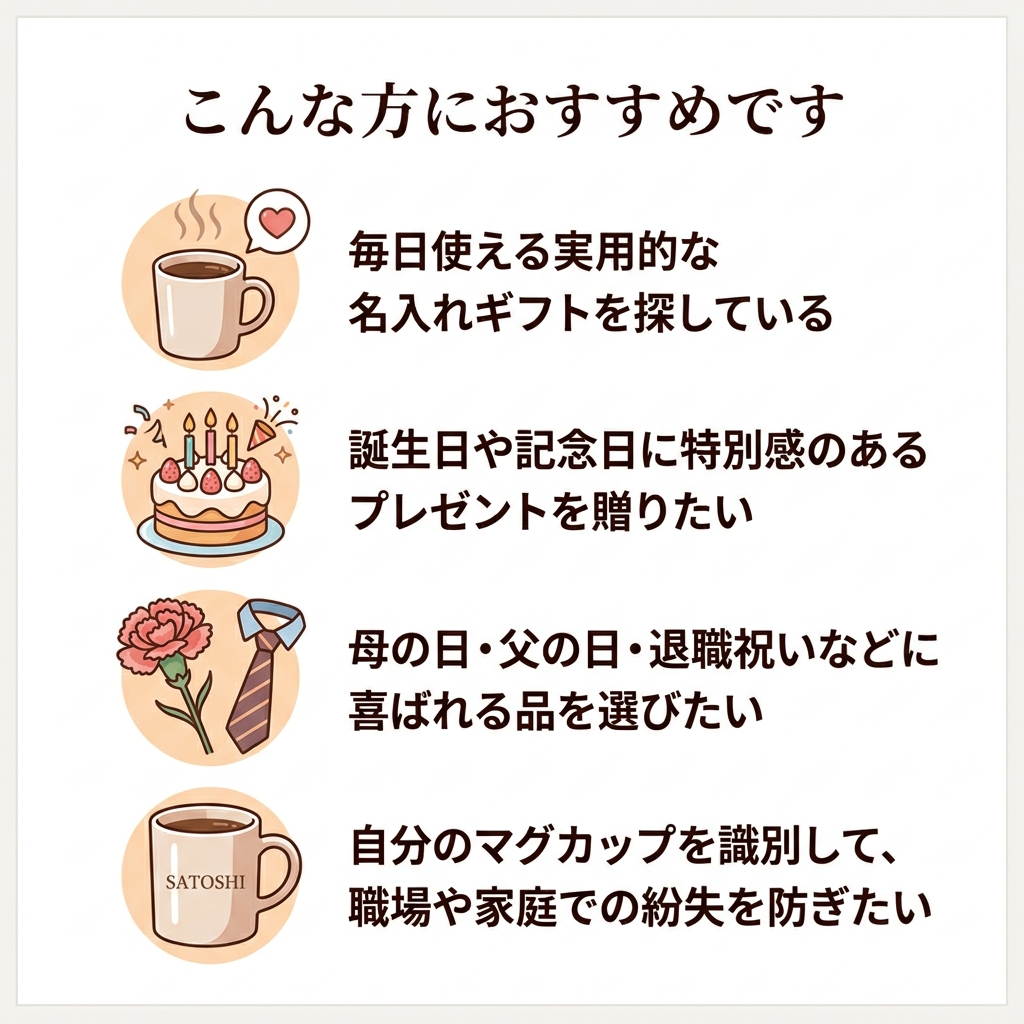 こんな方におすすめです

毎日使える実用的な名入れギフトを探している

誕生日や記念日に特別感のあるプレゼントを贈りたい

母の日・父の日・退職祝いなどに喜ばれる品を選びたい

SATOSHI

自分のマグカップを識別して、職場や家庭での紛失を防ぎたい