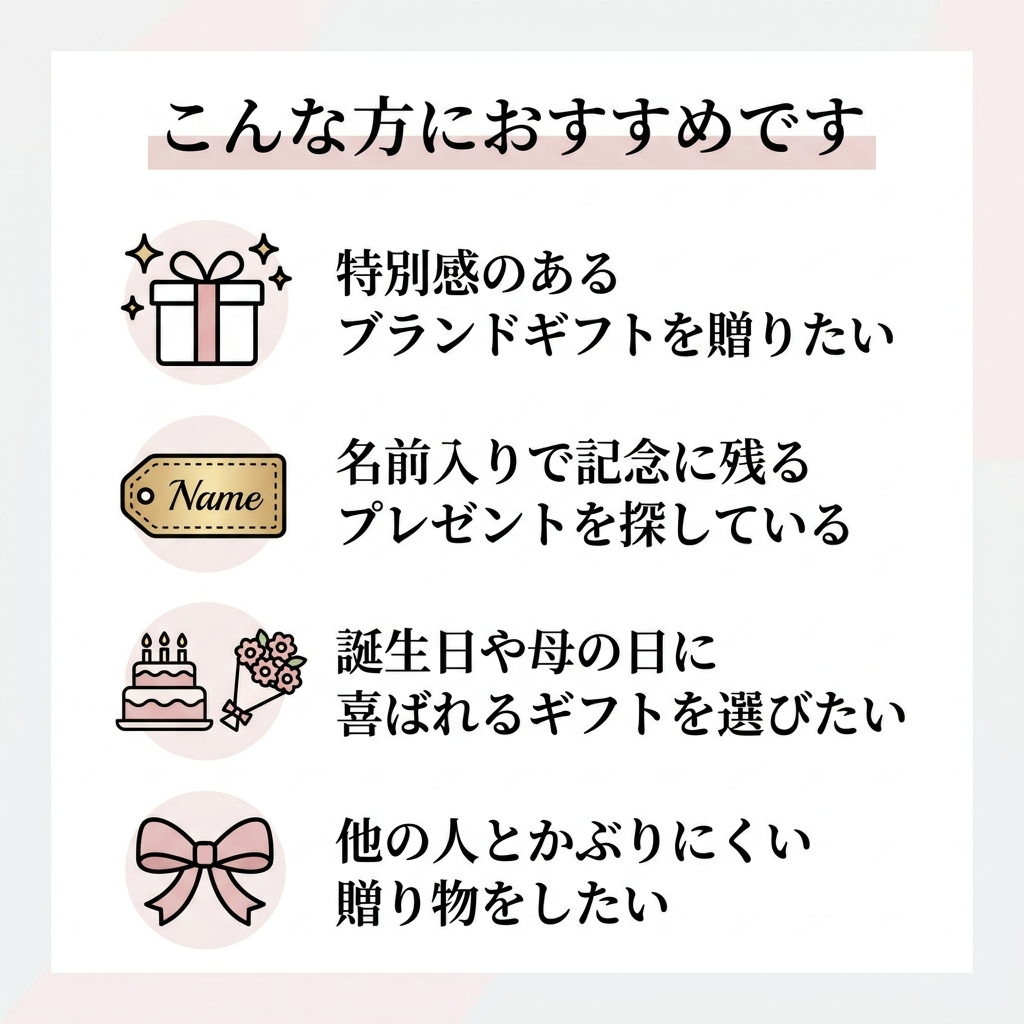 こんな方におすすめです

特別感のある
ブランドギフトを贈りたい

Name

名前入りで記念に残る
プレゼントを探している

誕生日や母の日に
喜ばれるギフトを選びたい

他の人とかぶりにくい
贈り物をしたい